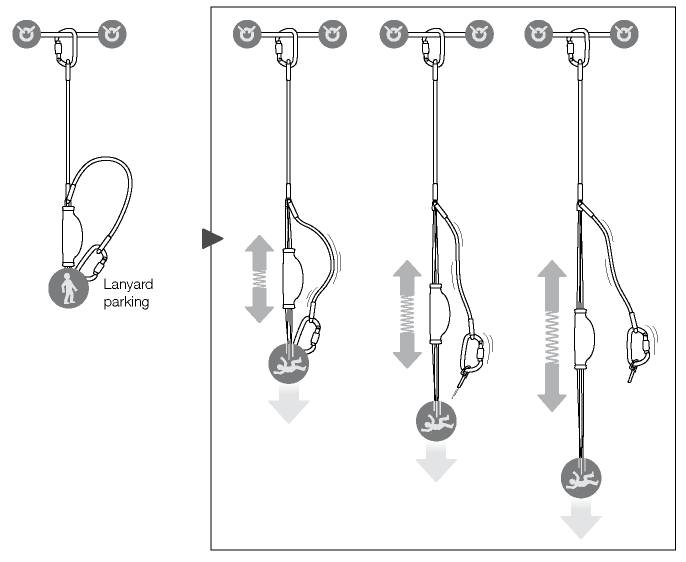 Lanyard parking