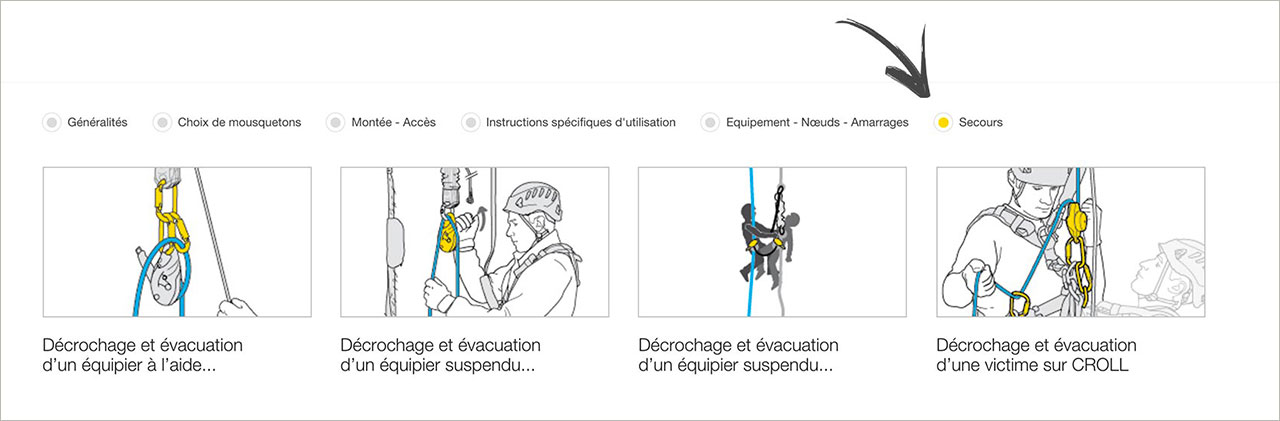 Généralités
Choix de mousquetons
Montée - Accès
Instructions spécifiques d'utilisation
Equipement - Nœuds - Amarrages
Secours

Décrochage et évacuation d'un équipier à l'aide...

Décrochage et évacuation d'un équipier suspendu...

Décrochage et évacuation d'un équipier suspendu...

Décrochage et évacuation d'une victime sur CROLL