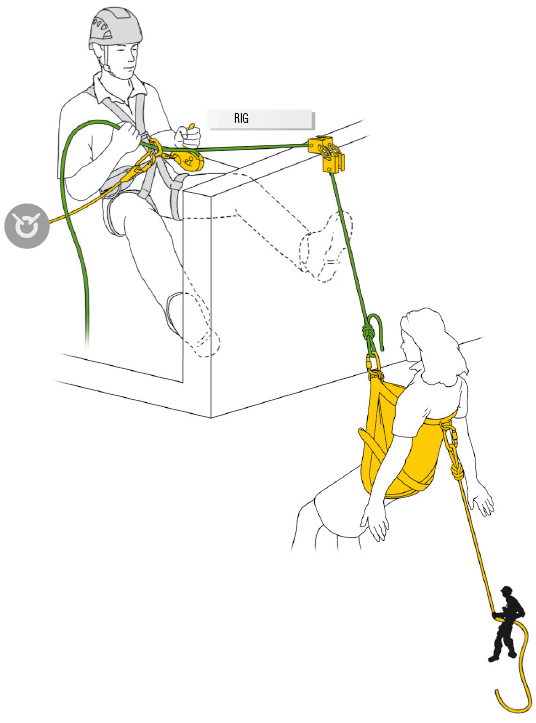 RIG