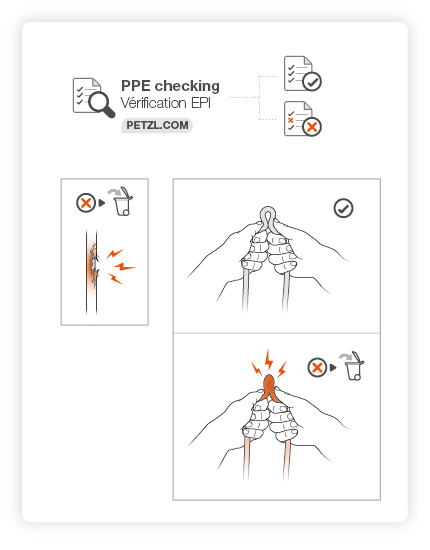 PPE checking
Vérification EPI
PETZL.COM