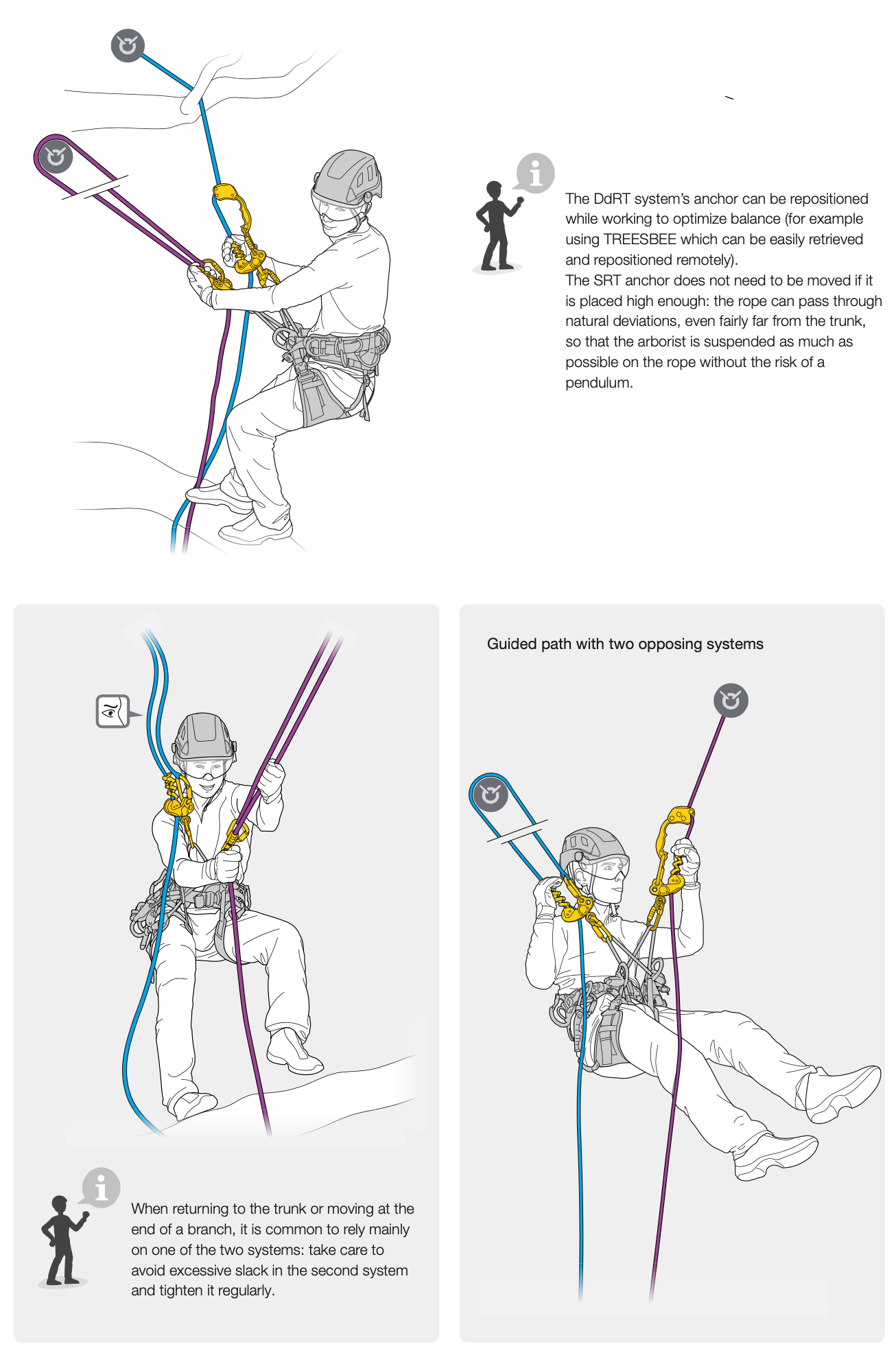 The DdRT system's anchor can be repositioned while working to optimize balance (for example using TREESBEE which can be easily retrieved and repositioned remotely).
The SRT anchor does not need to be moved if it is placed high enough: the rope can pass through natural deviations, even fairly far from the trunk, so that the arborist is suspended as much as possible on the rope without the risk of a pendulum.

When returning to the trunk or moving at the end of a branch, it is common to rely mainly on one of the two systems: take care to avoid excessive slack in the second system and tighten it regularly.

Guided path with two opposing systems