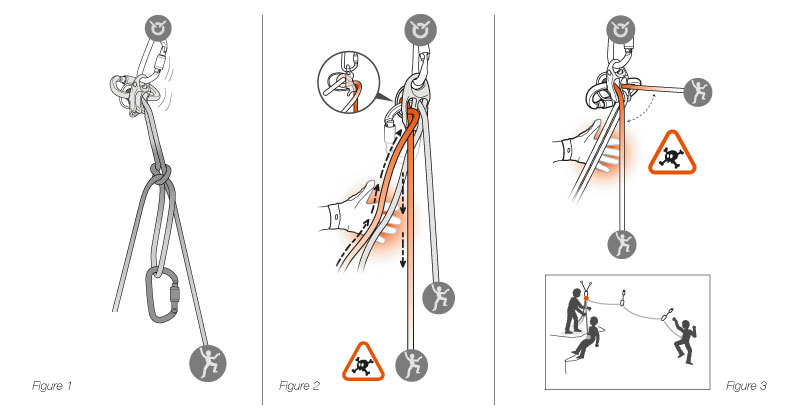 Figure 1

Figure 2

Figure 3